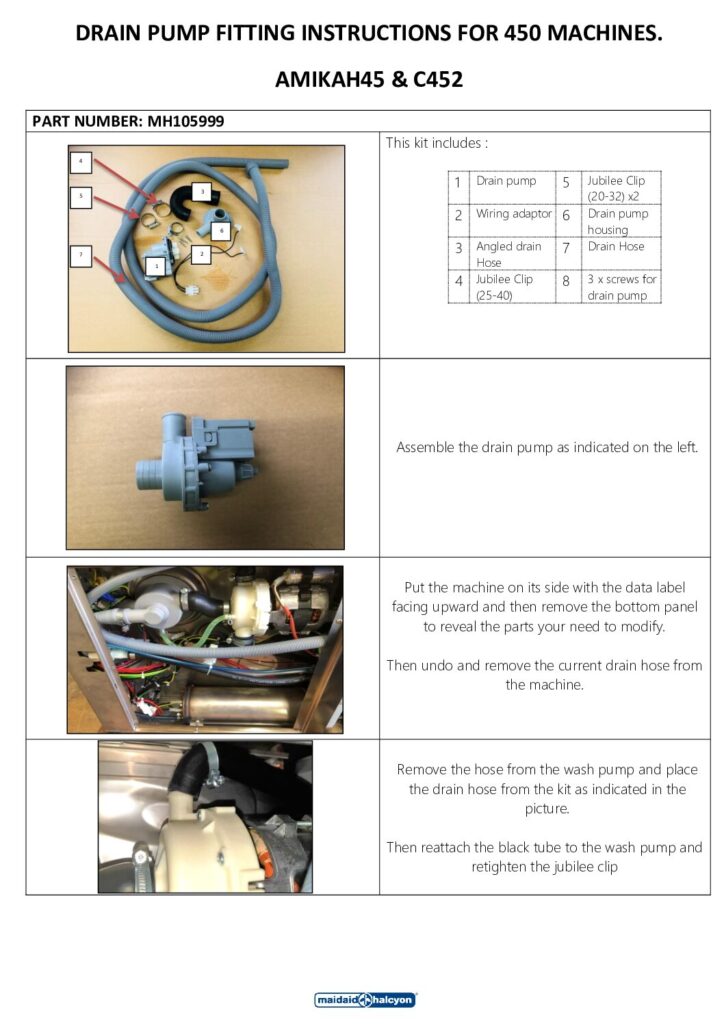 DRAIN PUMP FITTING INSTRUCTIONS FOR 450 MACHINES.

AMIKAH45 & C452

PART NUMBER: MH105999

4
5
3
6
7
2
1

This kit includes :

| 1 | Drain pump | 5 | Jubilee Clip (20-32) x2 |
|---|---|---|---|
| 2 | Wiring adaptor | 6 | Drain pump housing |
| 3 | Angled drain Hose | 7 | Drain Hose |
| 4 | Jubilee Clip (25-40) | 8 | 3 x screws for drain pump |

Assemble the drain pump as indicated on the left.

Put the machine on its side with the data label facing upward and then remove the bottom panel to reveal the parts your need to modify.

Then undo and remove the current drain hose from the machine.

Remove the hose from the wash pump and place the drain hose from the kit as indicated in the picture.

Then reattach the black tube to the wash pump and retighten the jubilee clip

maidaid halcyon